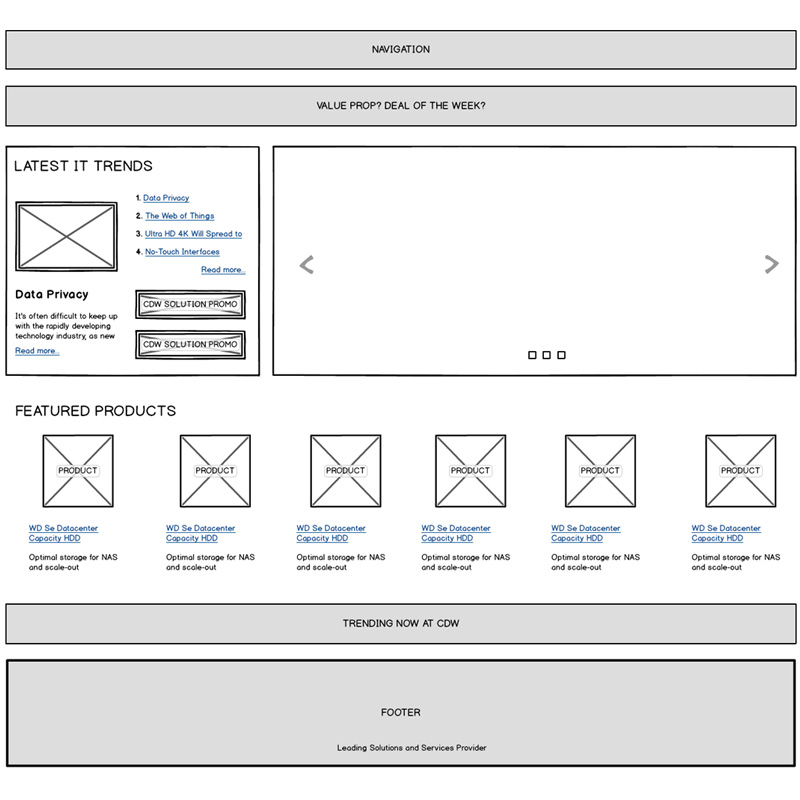 NAVIGATION

VALUE PROP? DEAL OF THE WEEK?

LATEST IT TRENDS

1. Data Privacy
2. The Web of Things
3. Ultra HD 4K Will Spread to
4. No-Touch Interfaces

Read more...

Data Privacy

It's often difficult to keep up with the rapidly developing technology industry, as new

Read more...

CDW SOLUTION PROMO

CDW SOLUTION PROMO

FEATURED PRODUCTS

PRODUCT

WD Se Datacenter Capacity HDD

Optimal storage for NAS and scale-out

PRODUCT

WD Se Datacenter Capacity HDD

Optimal storage for NAS and scale-out

PRODUCT

WD Se Datacenter Capacity HDD

Optimal storage for NAS and scale-out

PRODUCT

WD Se Datacenter Capacity HDD

Optimal storage for NAS and scale-out

PRODUCT

WD Se Datacenter Capacity HDD

Optimal storage for NAS and scale-out

PRODUCT

WD Se Datacenter Capacity HDD

Optimal storage for NAS and scale-out

TRENDING NOW AT CDW

FOOTER

Leading Solutions and Services Provider